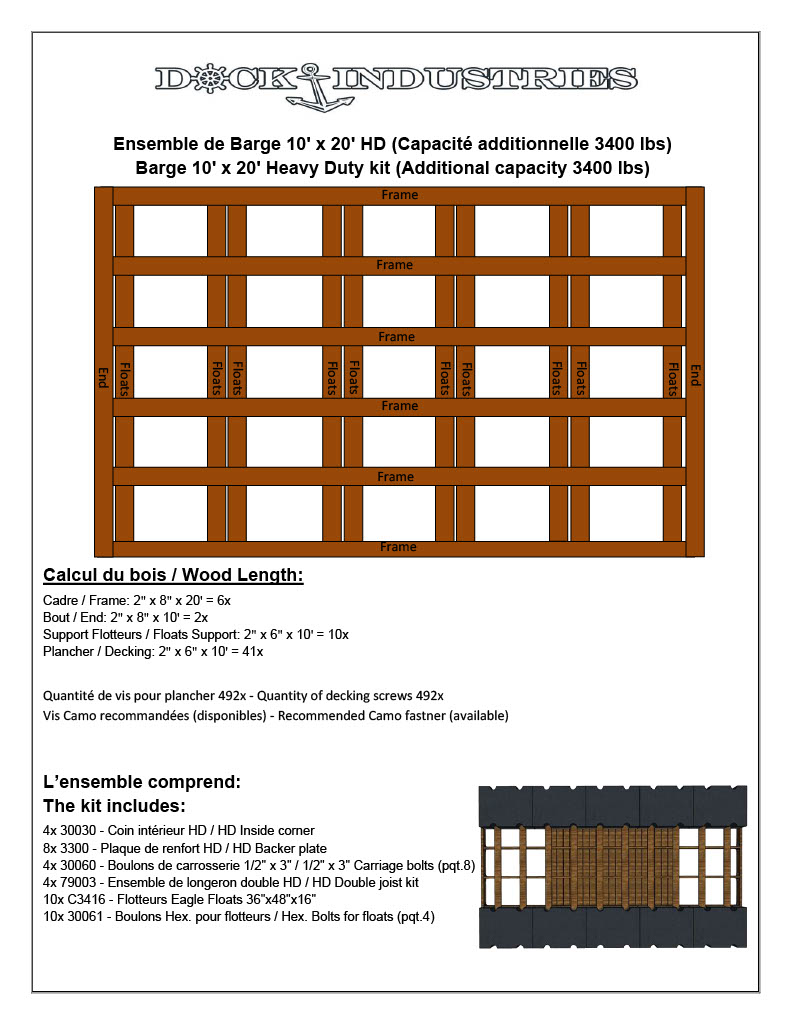 DOCK INDUSTRIES

Ensemble de Barge 10' x 20' HD (Capacité additionnelle 3400 lbs)
Barge 10' x 20' Heavy Duty kit (Additional capacity 3400 lbs)

Frame
Frame
Frame
End
Floats
Floats
Floats
Floats
Floats
Floats
Floats
Floats
Floats
Floats
End
Frame
Frame
Frame

Calcul du bois / Wood Length:

Cadre / Frame: 2" x 8" x 20' = 6x
Bout / End: 2" x 8" x 10' = 2x
Support Flotteurs / Floats Support: 2" x 6" x 10' = 10x
Plancher / Decking: 2" x 6" x 10' = 41x

Quantité de vis pour plancher 492x - Quantity of decking screws 492x
Vis Camo recommandées (disponibles) - Recommended Camo fastner (available)

L'ensemble comprend:
The kit includes:

4x 30030 - Coin intérieur HD / HD Inside corner
8x 3300 - Plaque de renfort HD / HD Backer plate
4x 30060 - Boulons de carrosserie 1/2" x 3" / 1/2" x 3" Carriage bolts (pqt.8)
4x 79003 - Ensemble de longeron double HD / HD Double joist kit
10x C3416 - Flotteurs Eagle Floats 36"x48"x16"
10x 30061 - Boulons Hex. pour flotteurs / Hex. Bolts for floats (pqt.4)