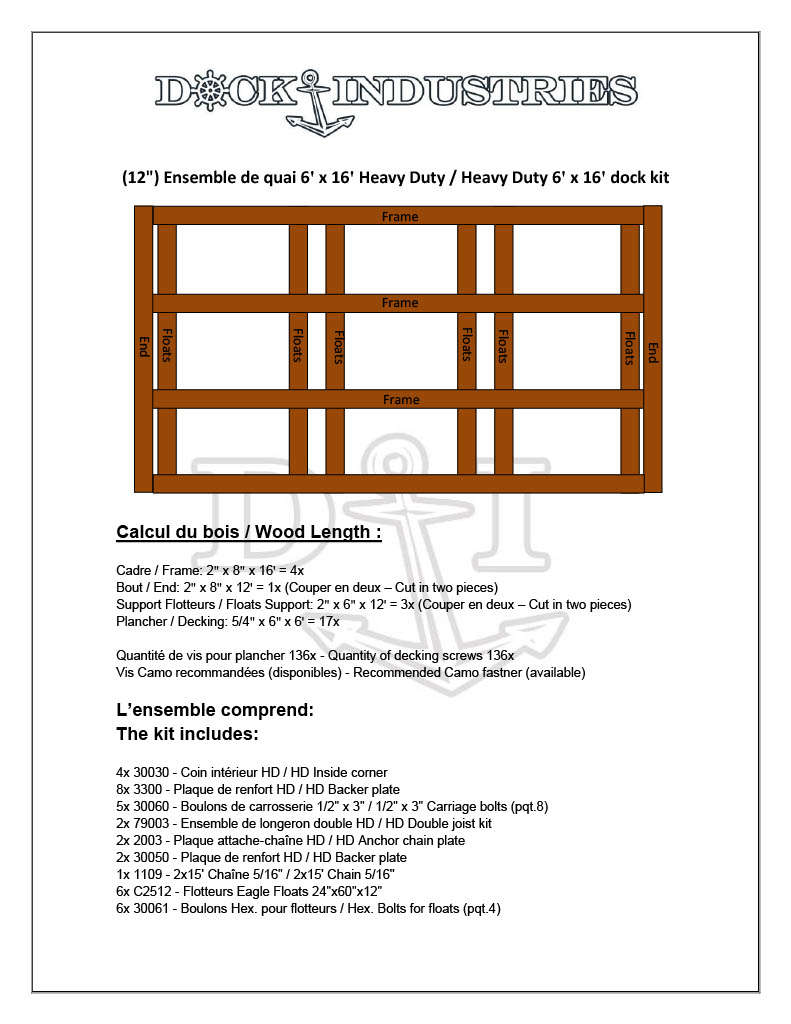 DOCK INDUSTRIES

(12") Ensemble de quai 6' x 16' Heavy Duty / Heavy Duty 6' x 16' dock kit

Frame
Frame
Frame
End
Floats
Floats
Floats
Floats
Floats
Floats
End

Calcul du bois / Wood Length :

Cadre / Frame: 2" x 8" x 16' = 4x
Bout / End: 2" x 8" x 12' = 1x (Couper en deux – Cut in two pieces)
Support Flotteurs / Floats Support: 2" x 6" x 12' = 3x (Couper en deux – Cut in two pieces)
Plancher / Decking: 5/4" x 6" x 6' = 17x

Quantité de vis pour plancher 136x - Quantity of decking screws 136x
Vis Camo recommandées (disponibles) - Recommended Camo fastner (available)

L'ensemble comprend:
The kit includes:

4x 30030 - Coin intérieur HD / HD Inside corner
8x 3300 - Plaque de renfort HD / HD Backer plate
5x 30060 - Boulons de carrosserie 1/2" x 3" / 1/2" x 3" Carriage bolts (pqt.8)
2x 79003 - Ensemble de longeron double HD / HD Double joist kit
2x 2003 - Plaque attache-chaîne HD / HD Anchor chain plate
2x 30050 - Plaque de renfort HD / HD Backer plate
1x 1109 - 2x15' Chaîne 5/16" / 2x15' Chain 5/16"
6x C2512 - Flotteurs Eagle Floats 24"x60"x12"
6x 30061 - Boulons Hex. pour flotteurs / Hex. Bolts for floats (pqt.4)